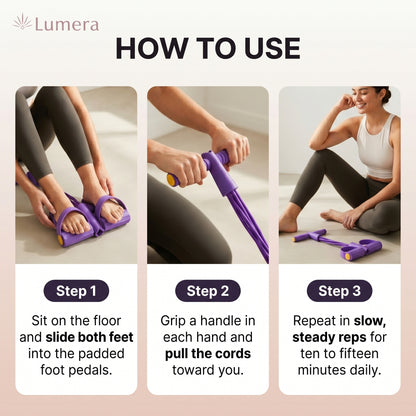 Lumera

HOW TO USE

Step 1

Sit on the floor and slide both feet into the padded foot pedals.

Step 2

Grip a handle in each hand and pull the cords toward you.

Step 3

Repeat in slow, steady reps for ten to fifteen minutes daily.