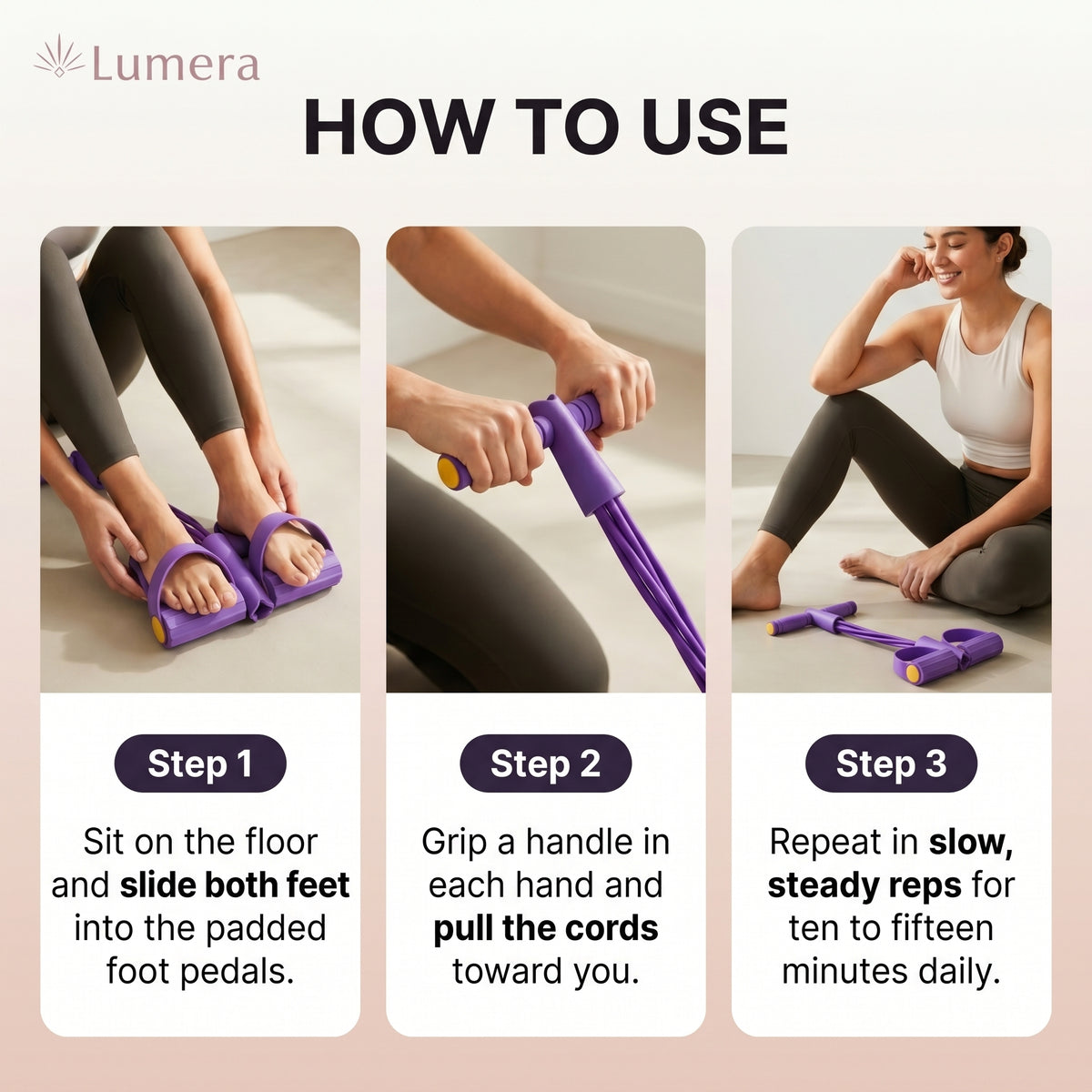 Lumera

HOW TO USE

Step 1

Sit on the floor and slide both feet into the padded foot pedals.

Step 2

Grip a handle in each hand and pull the cords toward you.

Step 3

Repeat in slow, steady reps for ten to fifteen minutes daily.